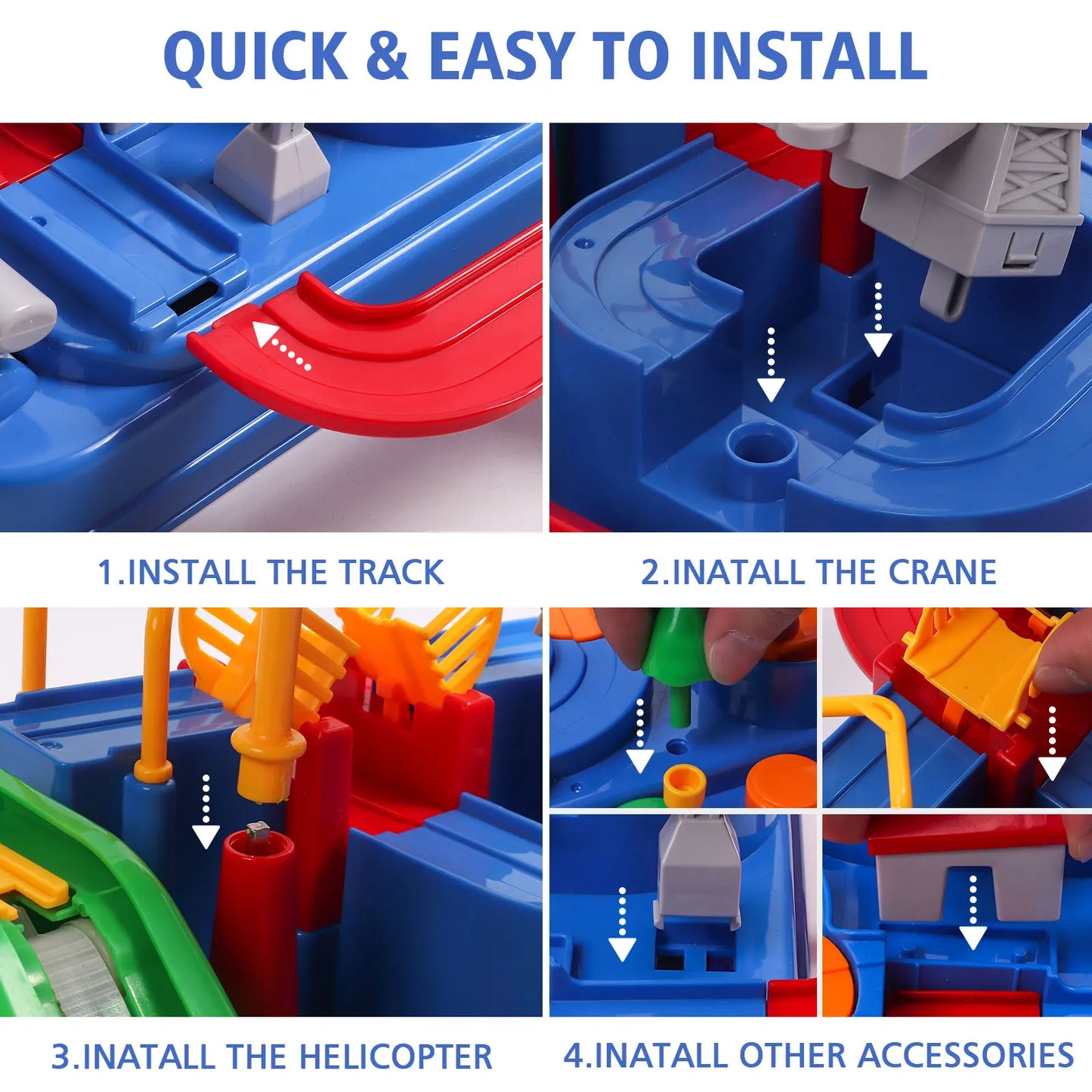 QUICK & EASY TO INSTALL

1.INSTALL THE TRACK

2.INATALL THE CRANE

3.INATALL THE HELICOPTER

4.INATALL OTHER ACCESSORIES