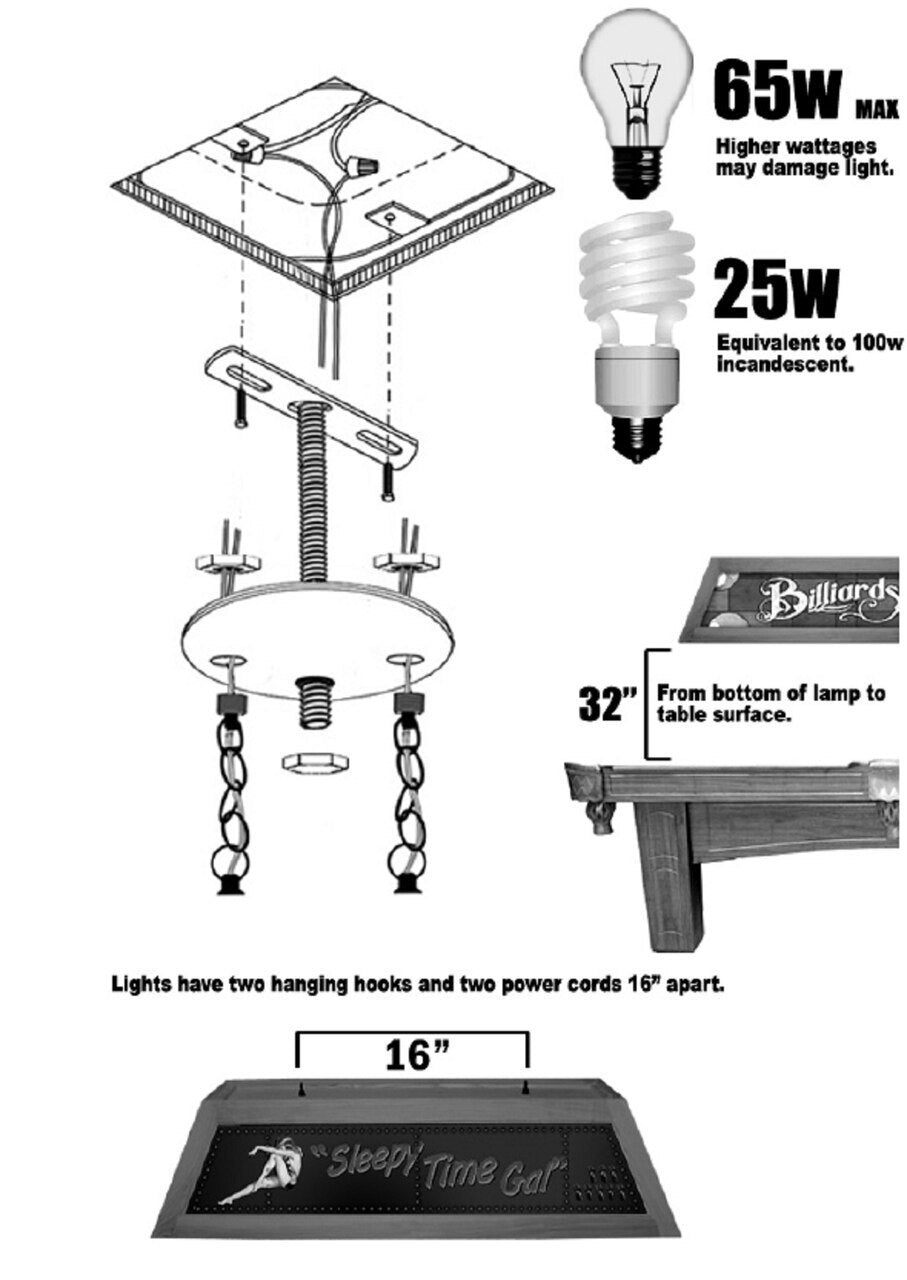 65w MAX
Higher wattages may damage light.

25w
Equivalent to 100w incandescent.

Billiards

32"
From bottom of lamp to table surface.

Lights have two hanging hooks and two power cords 16" apart.

16"

"Sleepy Time Gal"