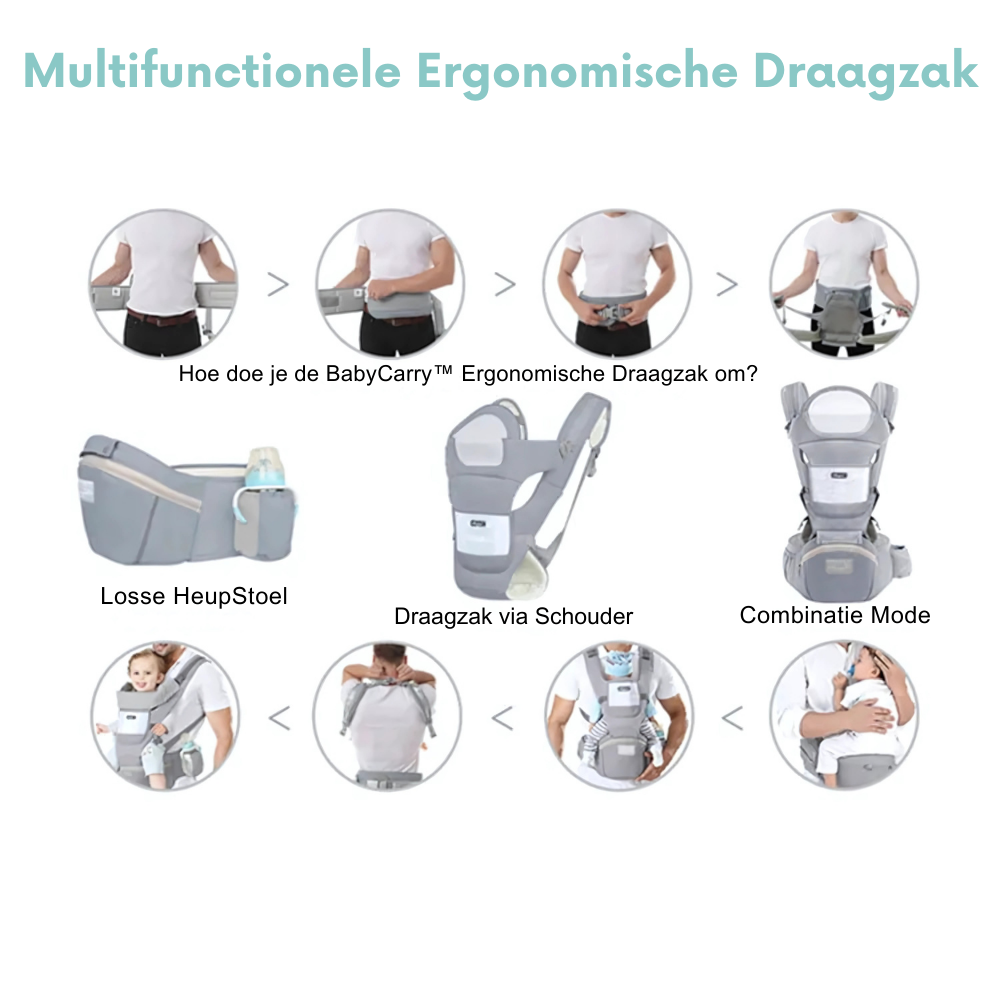 Multifunctionele Ergonomische Draagzak

>

>

>

Hoe doe je de BabyCarry™ Ergonomische Draagzak om?

Losse HeupStoel

Draagzak via Schouder

Combinatie Mode

<

<

<