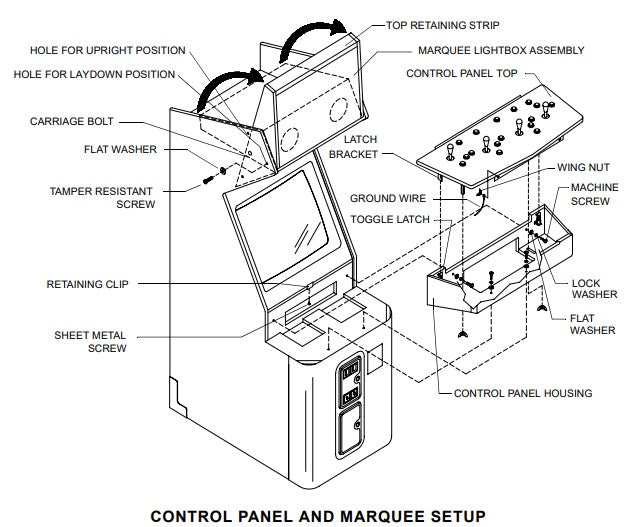 TOP RETAINING STRIP
HOLE FOR UPRIGHT POSITION
MARQUEE LIGHTBOX ASSEMBLY
HOLE FOR LAYDOWN POSITION
CONTROL PANEL TOP
CARRIAGE BOLT
LATCH BRACKET
FLAT WASHER
WING NUT
TAMPER RESISTANT SCREW
MACHINE SCREW
GROUND WIRE
TOGGLE LATCH
RETAINING CLIP
LOCK WASHER
FLAT WASHER
SHEET METAL SCREW
CONTROL PANEL HOUSING

CONTROL PANEL AND MARQUEE SETUP