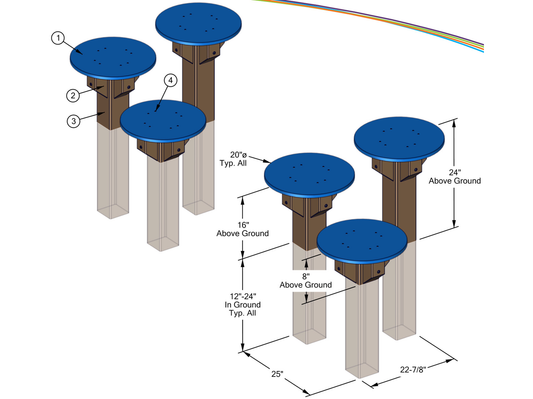 1
2
3
4

20"ø
Typ. All

24"
Above Ground

16"
Above Ground

8"
Above Ground

12"-24"
In Ground
Typ. All

25"

22-7/8"