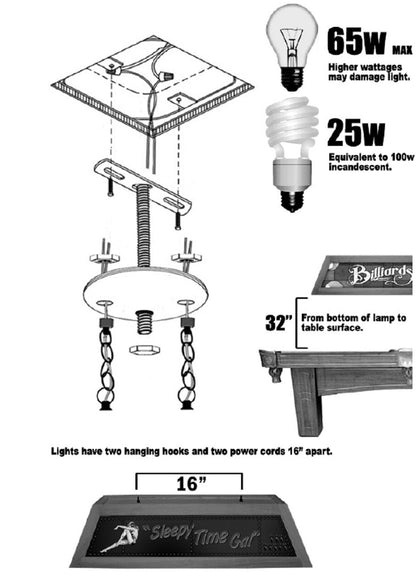 65W MAX
Higher wattages may damage light.

25W
Equivalent to 100w incandescent.

Billiards

32" From bottom of lamp to table surface.

Lights have two hanging hooks and two power cords 16" apart.

16"

"Sleepy Time Gal"